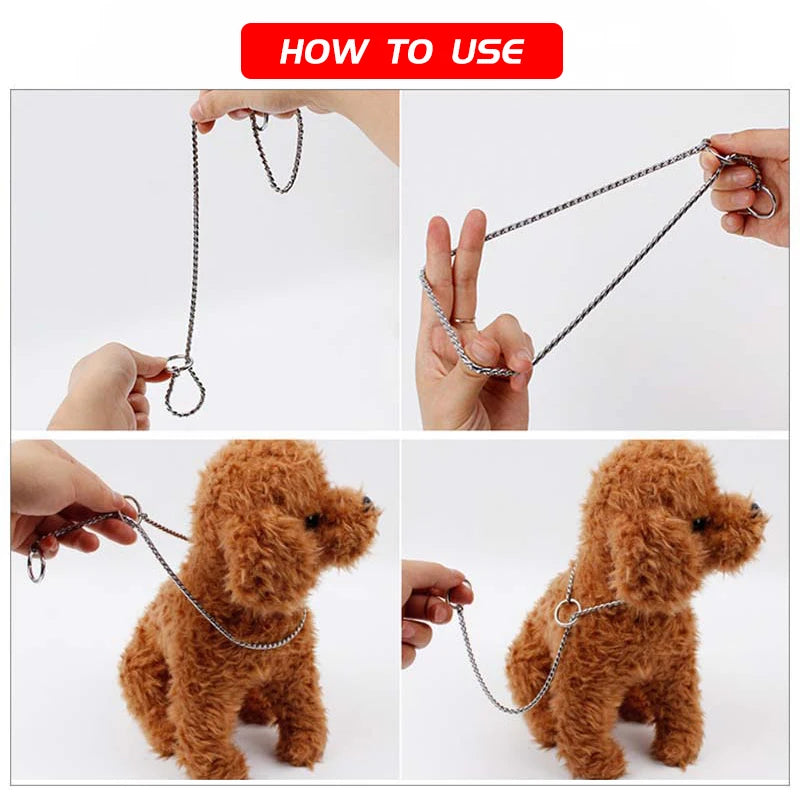 HOW TO USE