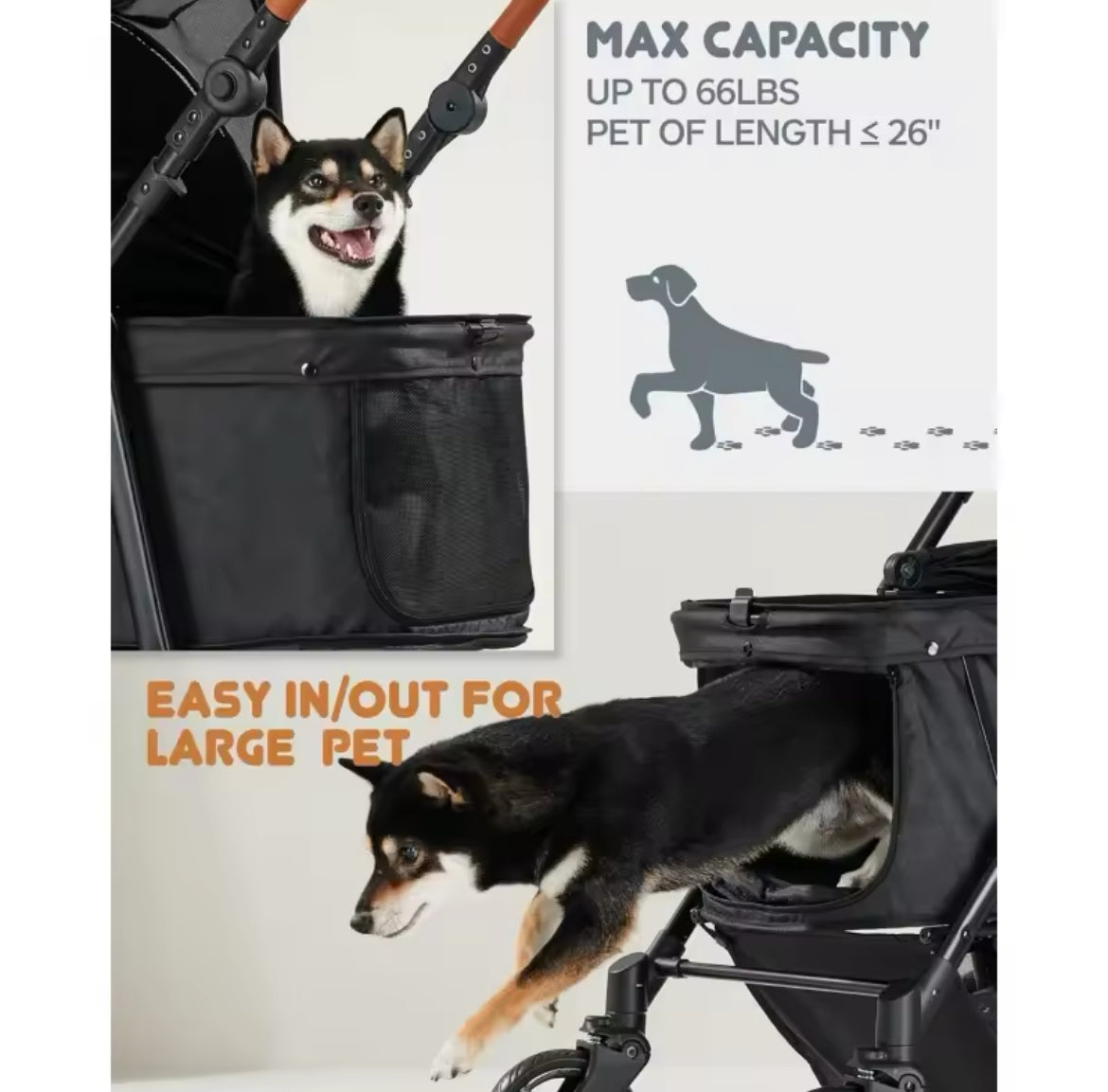 MAX CAPACITY
UP TO 66LBS
PET OF LENGTH ≤ 26"

EASY IN/OUT FOR
LARGE PET